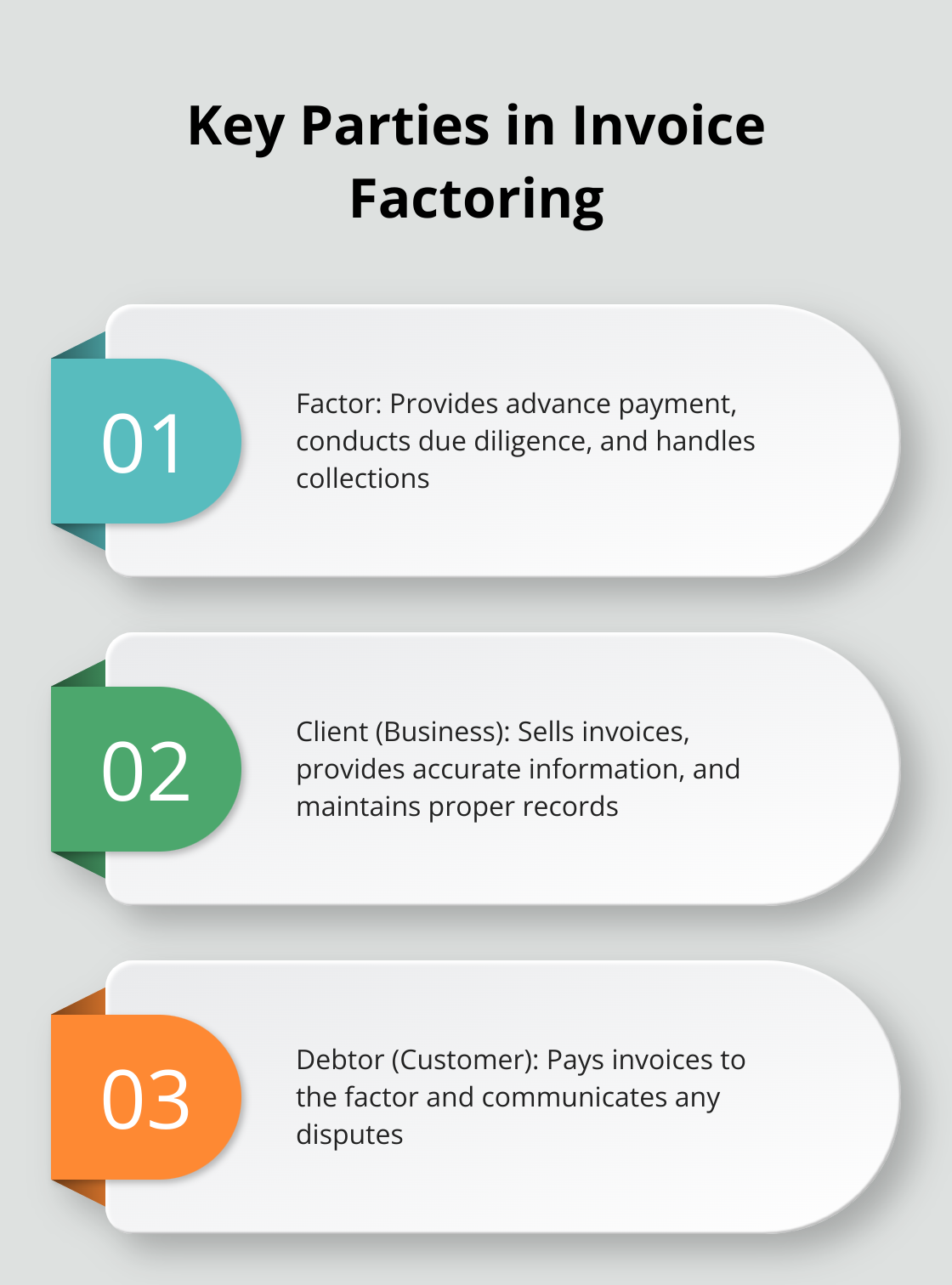 Key Parties in Invoice Factoring

01

Factor: Provides advance payment, conducts due diligence, and handles collections

02

Client (Business): Sells invoices, provides accurate information, and maintains proper records

03

Debtor (Customer): Pays invoices to the factor and communicates any disputes